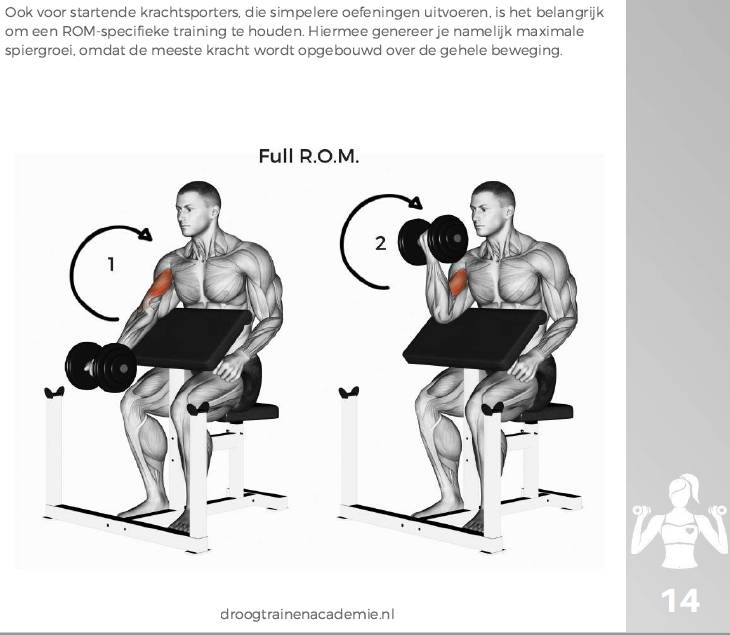 Ook voor startende krachtsporters, die simpelere oefeningen uitvoeren, is het belangrijk om een ROM-specifieke training te houden. Hiermee genereer je namelijk maximale spiergroei, omdat de meeste kracht wordt opgebouwd over de gehele beweging.

Full R.O.M.

1

2

droogtrainenacademie.nl

14