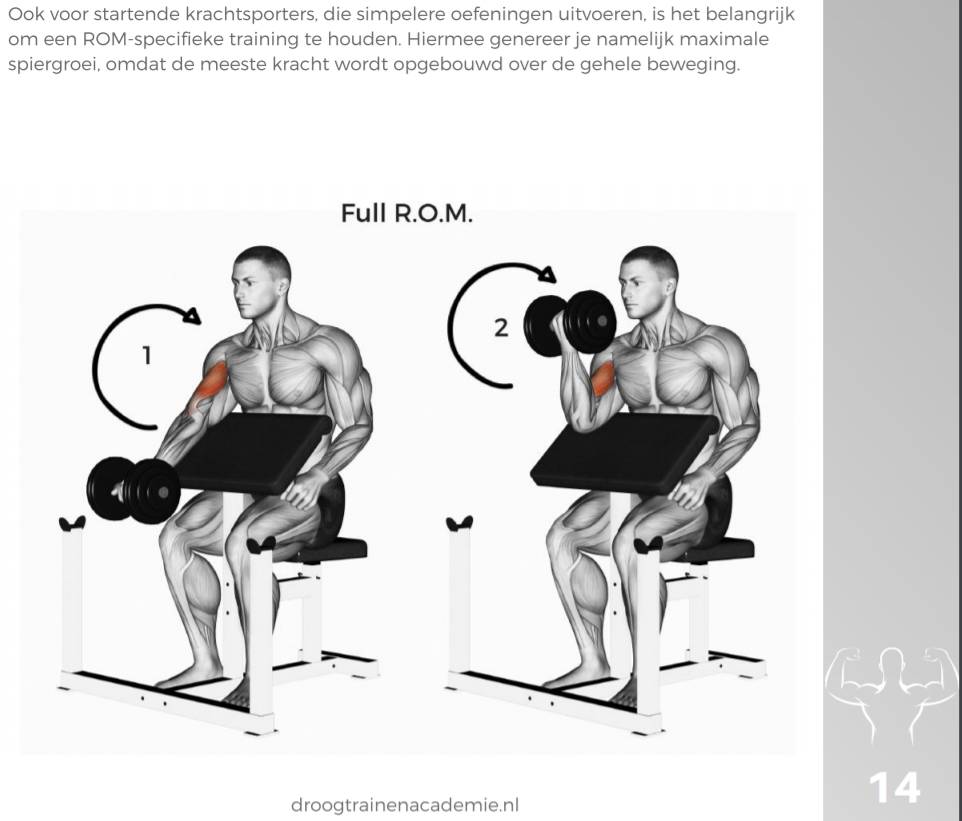 Ook voor startende krachtsporters, die simpelere oefeningen uitvoeren, is het belangrijk om een ROM-specifieke training te houden. Hiermee genereer je namelijk maximale spiergroei, omdat de meeste kracht wordt opgebouwd over de gehele beweging.

Full R.O.M.

1

2

droogtrainenacademie.nl

14